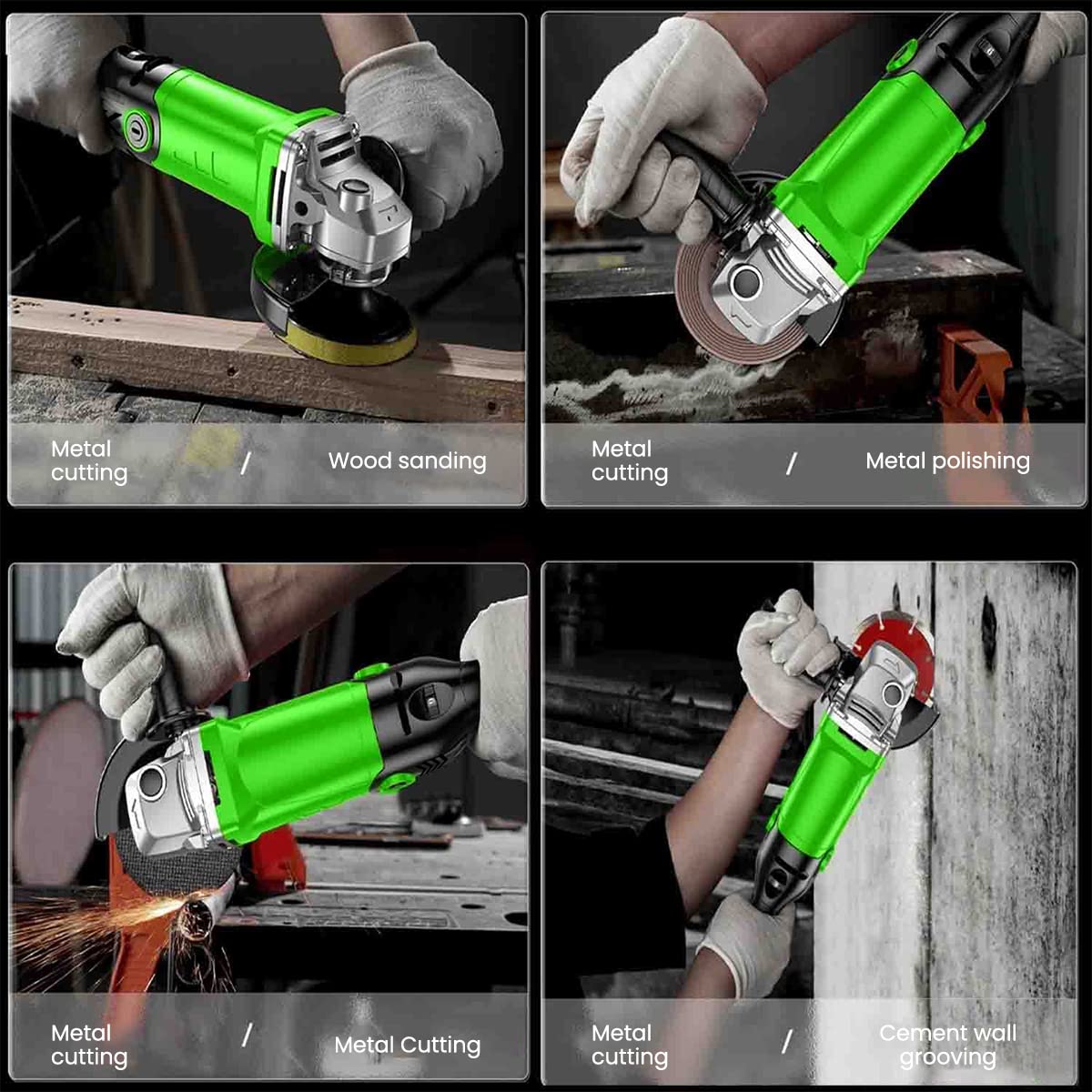 Metal cutting / Wood sanding

Metal cutting / Metal polishing

Metal cutting / Metal Cutting

Metal cutting / Cement wall grooving